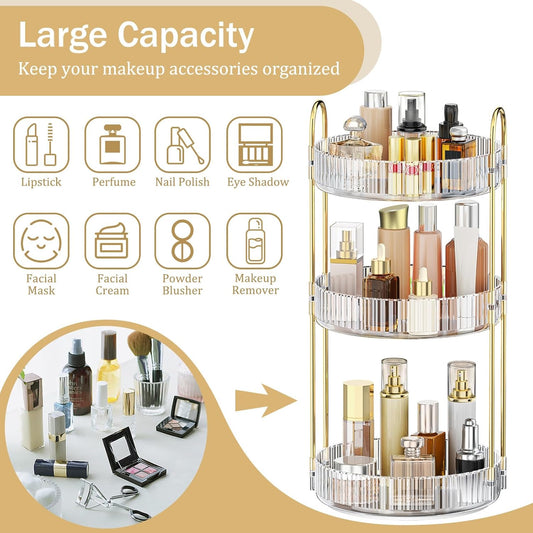 Large Capacity

Keep your makeup accessories organized

Lipstick

Perfume

Nail Polish

Eye Shadow

Facial Mask

Facial Cream

Powder Blusher

Makeup Remover