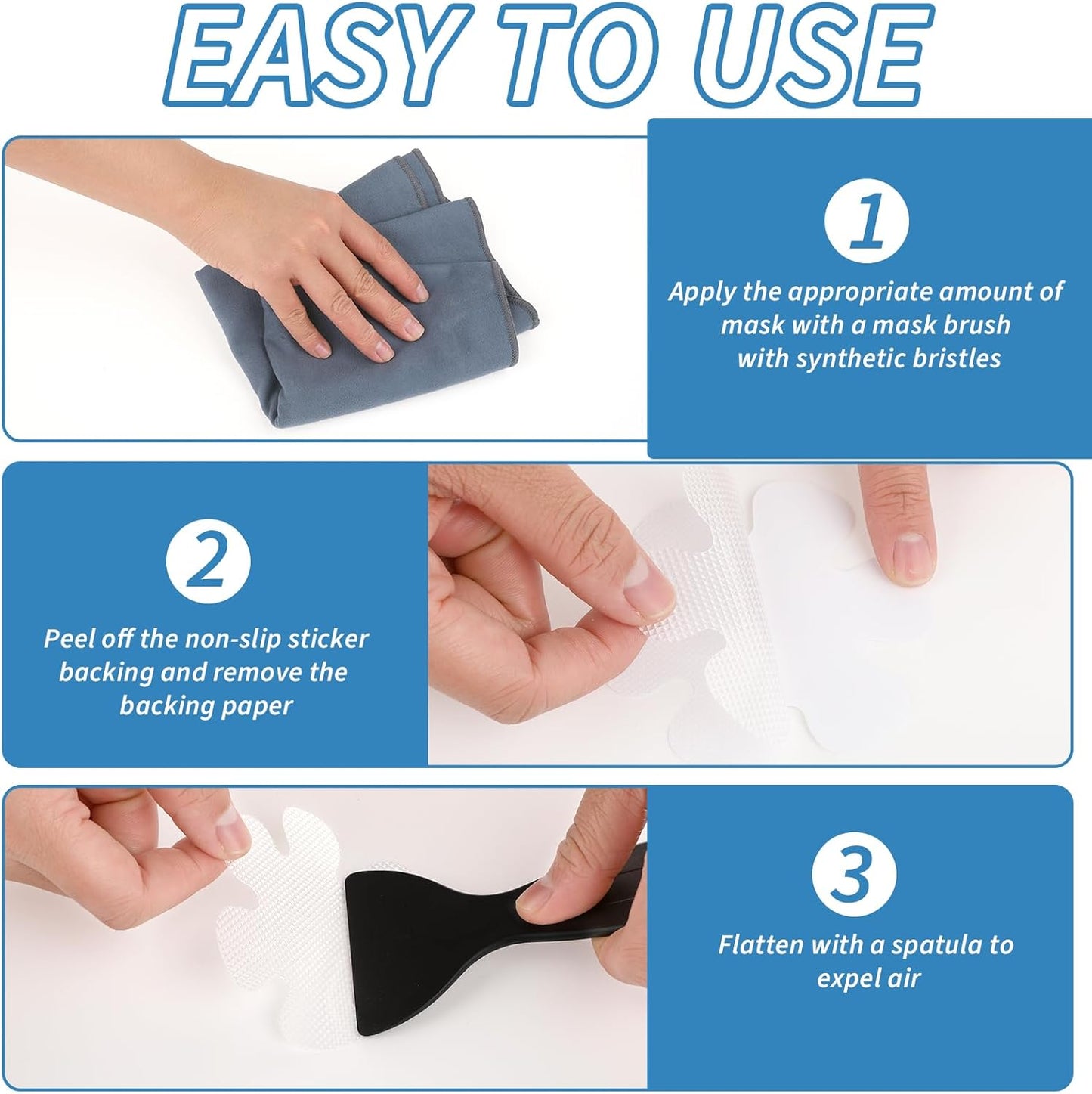 EASY TO USE

1

Apply the appropriate amount of mask with a mask brush with synthetic bristles

2

Peel off the non-slip sticker backing and remove the backing paper

3

Flatten with a spatula to expel air