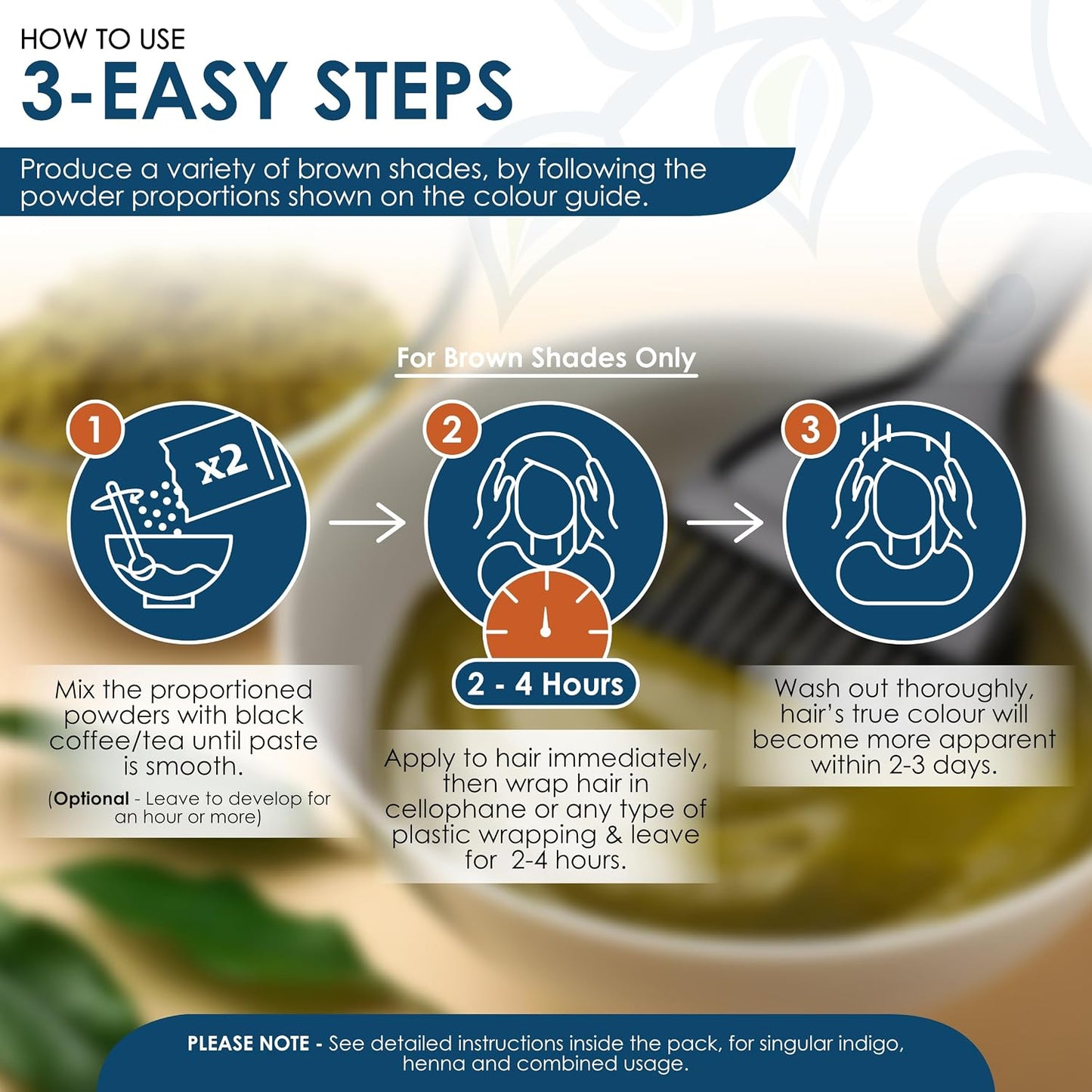 HOW TO USE
3-EASY STEPS

Produce a variety of brown shades, by following the powder proportions shown on the colour guide.

For Brown Shades Only

1

x2

Mix the proportioned powders with black coffee/tea until paste is smooth.
(Optional - Leave to develop for an hour or more)

2

2 - 4 Hours

Apply to hair immediately, then wrap hair in cellophane or any type of plastic wrapping & leave for 2-4 hours.

3

Wash out thoroughly, hair's true colour will become more apparent within 2-3 days.

PLEASE NOTE - See detailed instructions inside the pack, for singular indigo, henna and combined usage.