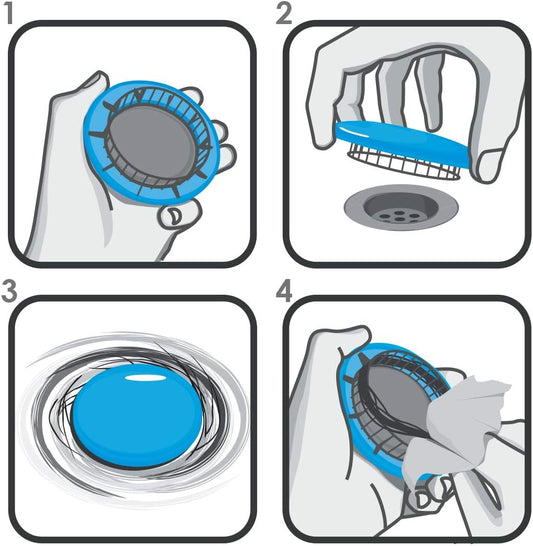 1

2

3

4