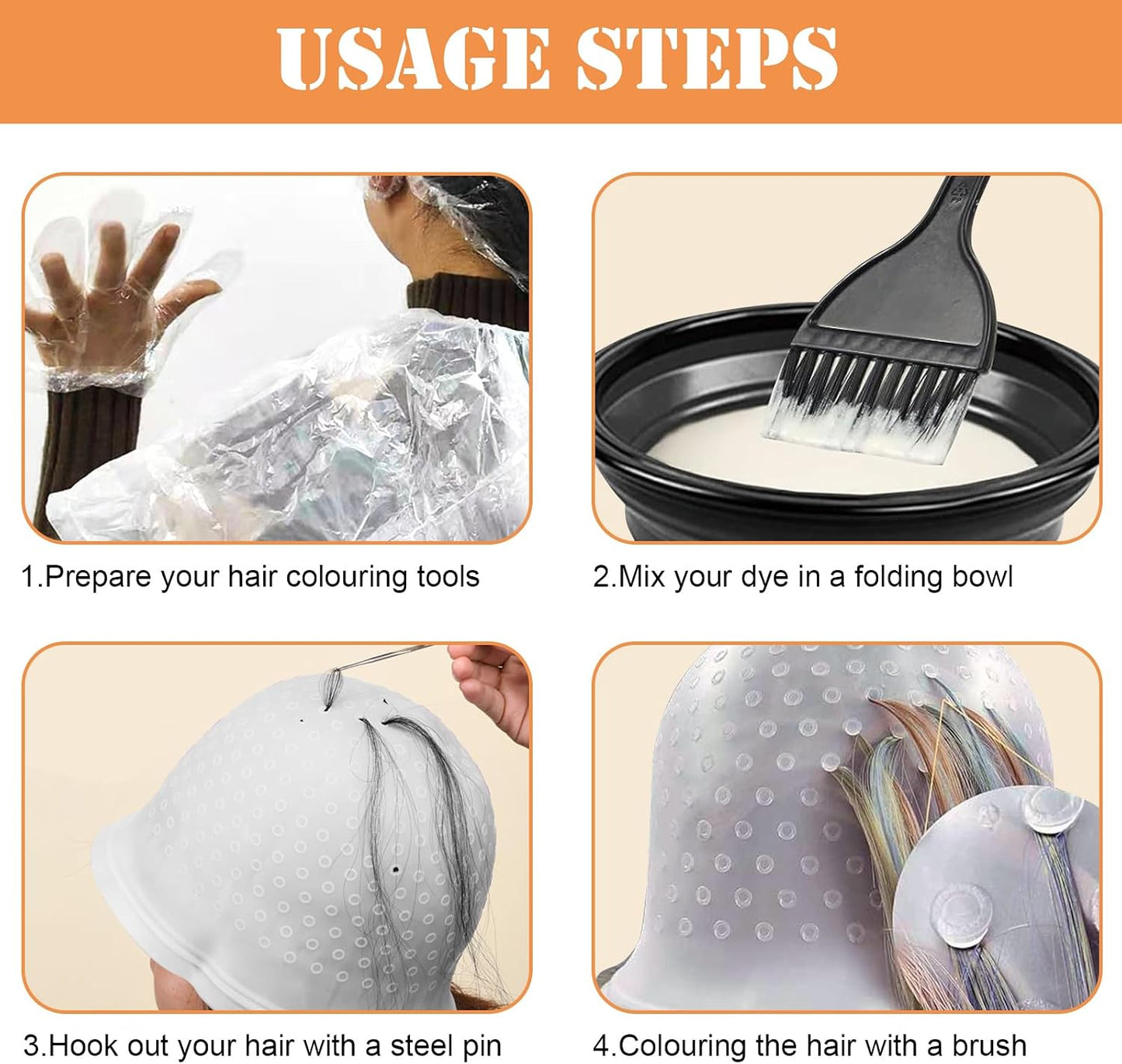 USAGE STEPS

1.Prepare your hair colouring tools

2.Mix your dye in a folding bowl

3.Hook out your hair with a steel pin

4.Colouring the hair with a brush