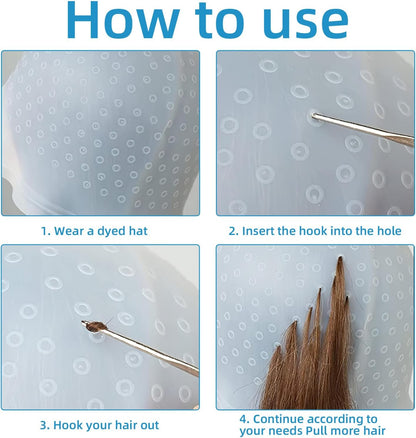 How to use

1. Wear a dyed hat

2. Insert the hook into the hole

3. Hook your hair out

4. Continue according to your needs Pull more hair