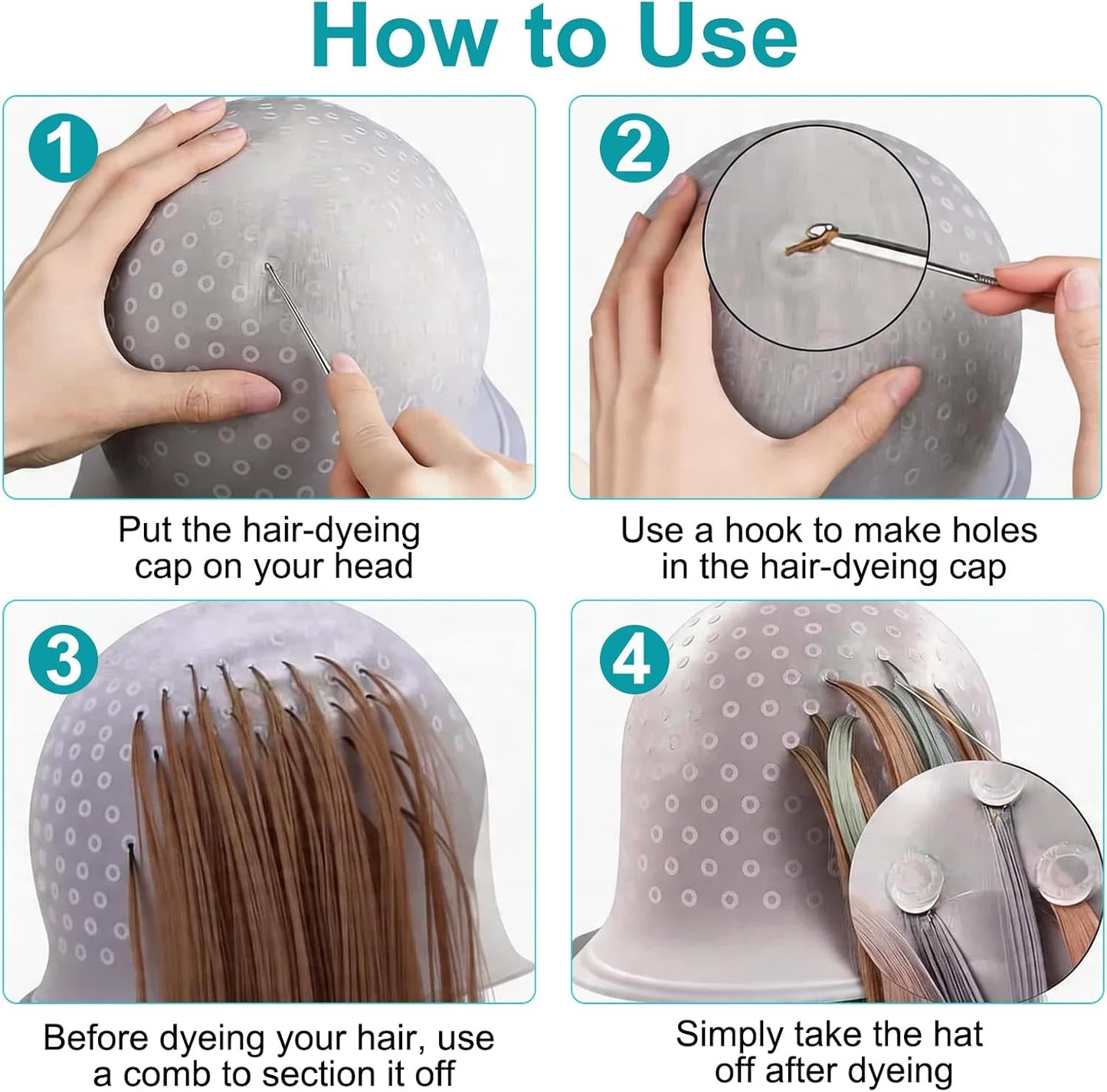 How to Use

1

Put the hair-dyeing cap on your head

2

Use a hook to make holes in the hair-dyeing cap

3

Before dyeing your hair, use a comb to section it off

4

Simply take the hat off after dyeing