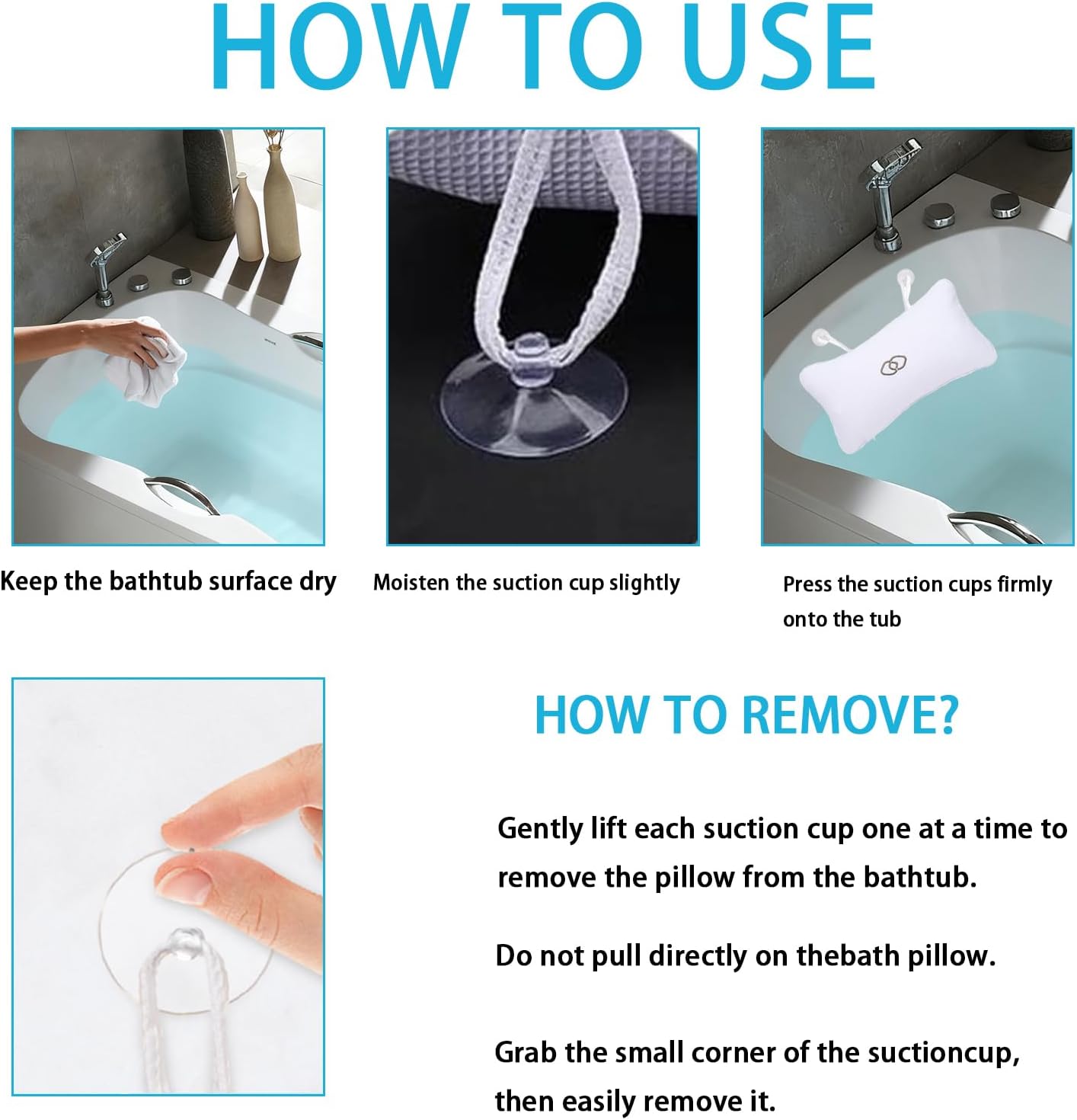 HOW TO USE

Keep the bathtub surface dry

Moisten the suction cup slightly

Press the suction cups firmly onto the tub

HOW TO REMOVE?

Gently lift each suction cup one at a time to remove the pillow from the bathtub.

Do not pull directly on thebath pillow.

Grab the small corner of the suctioncup, then easily remove it.