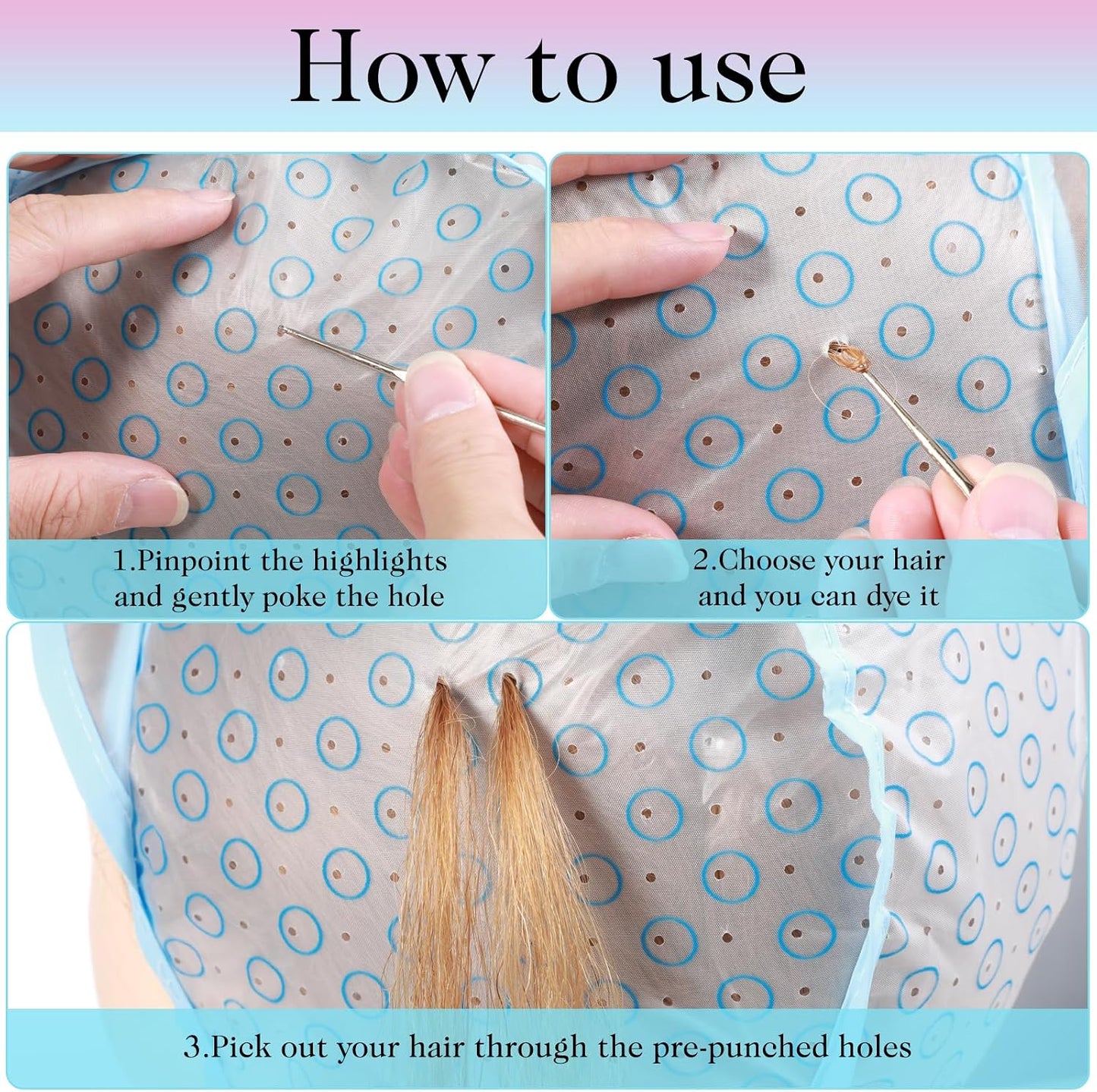 How to use

1.Pinpoint the highlights and gently poke the hole

2.Choose your hair and you can dye it

3.Pick out your hair through the pre-punched holes